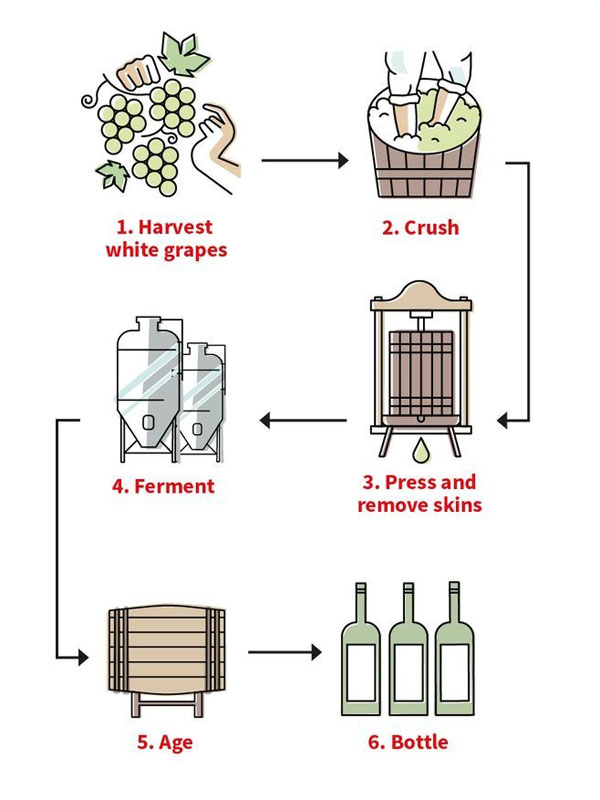 1. Harvest white grapes

2. Crush

3. Press and remove skins

4. Ferment

5. Age

6. Bottle